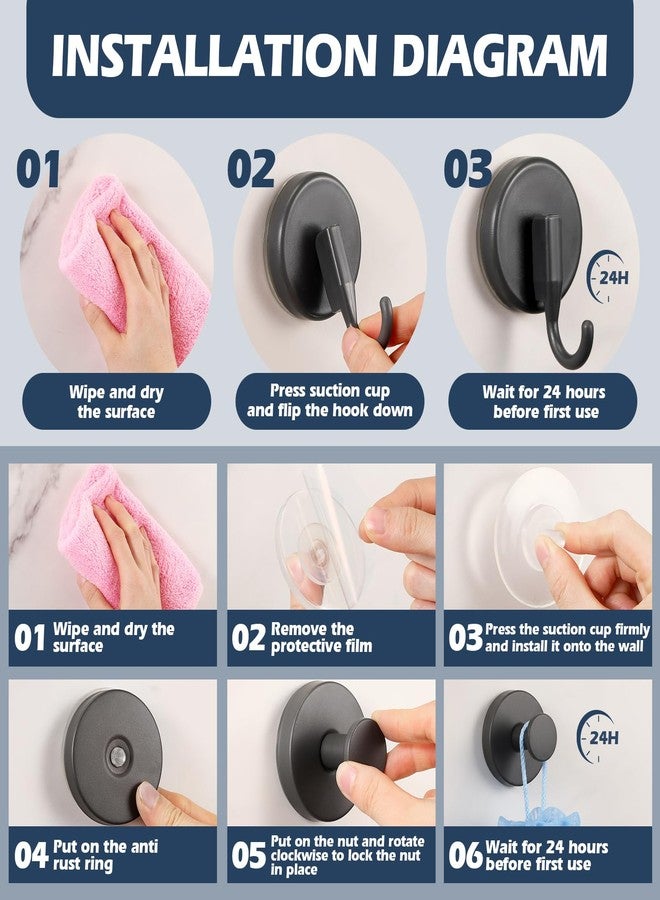 INSTALLATION DIAGRAM

01

Wipe and dry the surface

02

Press suction cup and flip the hook down

03

24H

Wait for 24 hours before first use

01 Wipe and dry the surface

02 Remove the protective film

03 Press the suction cup firmly and install it onto the wall

04 Put on the anti rust ring

05 Put on the nut and rotate clockwise to lock the nut in place

24H

06 Wait for 24 hours before first use